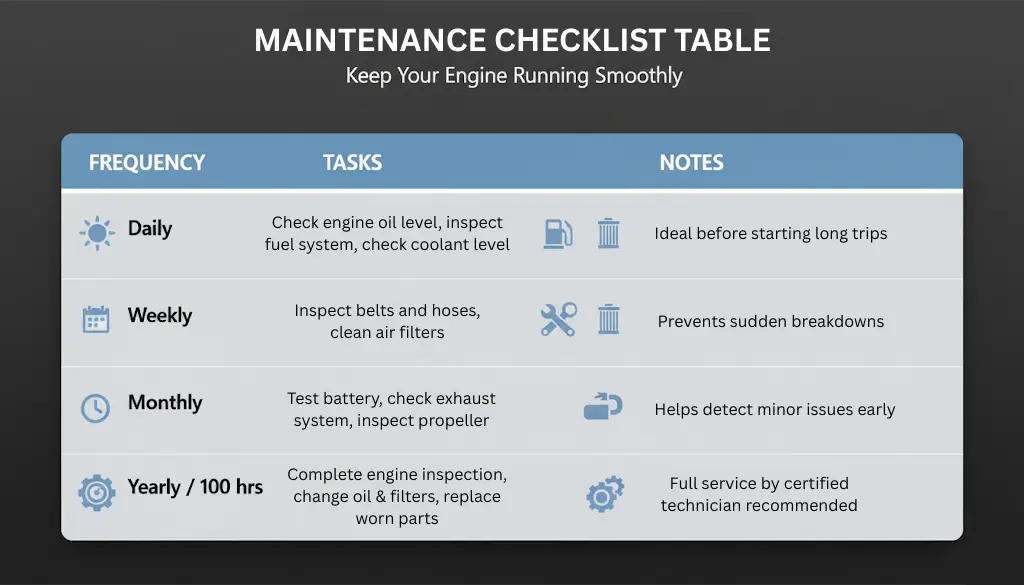 MAINTENANCE CHECKLIST TABLE
Keep Your Engine Running Smoothly

| FREQUENCY | TASKS | NOTES |
|---|---|---|
| Daily | Check engine oil level, inspect fuel system, check coolant level | Ideal before starting long trips |
| Weekly | Inspect belts and hoses, clean air filters | Prevents sudden breakdowns |
| Monthly | Test battery, check exhaust system, inspect propeller | Helps detect minor issues early |
| Yearly / 100 hrs | Complete engine inspection, change oil & filters, replace worn parts | Full service by certified technician recommended |